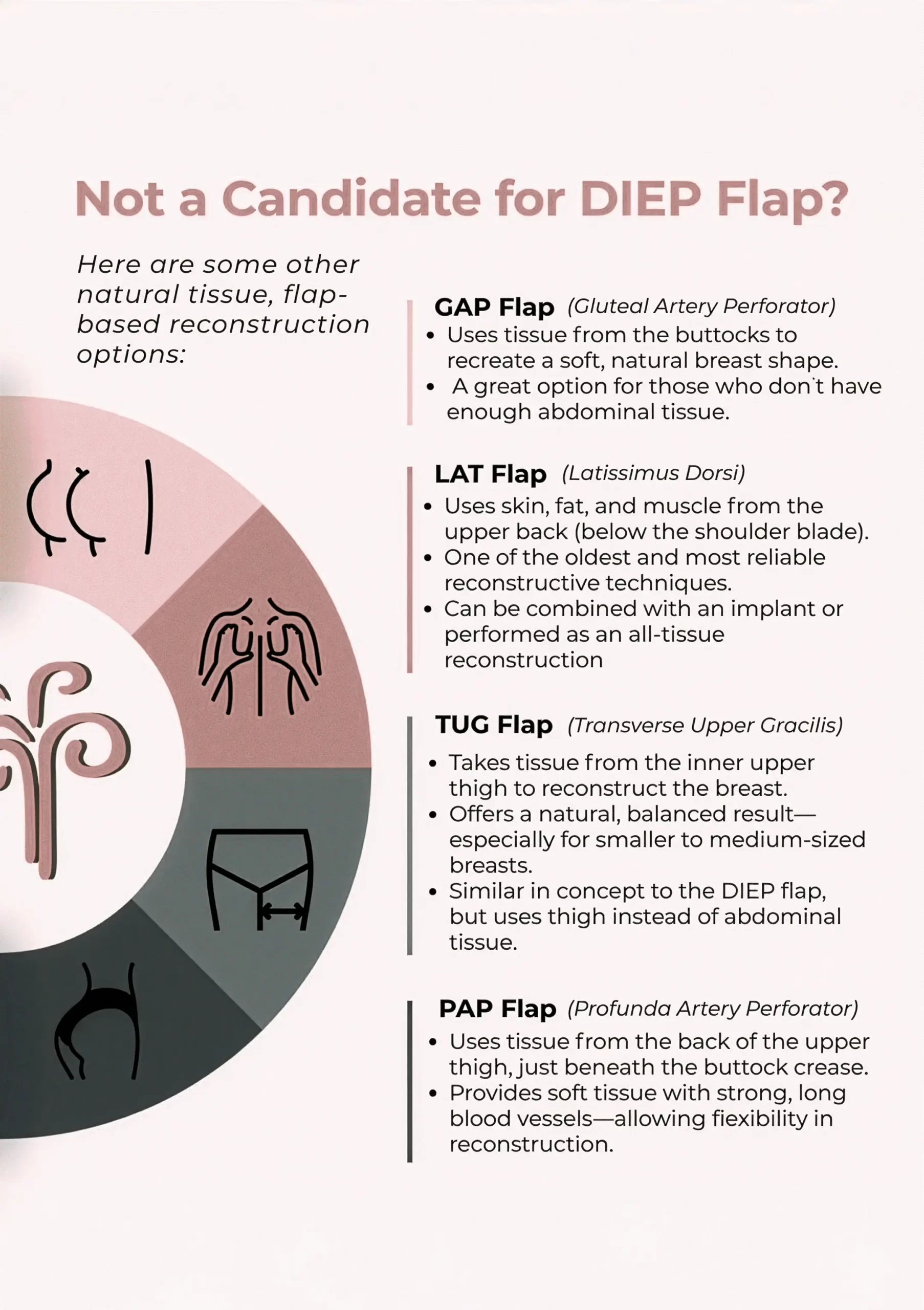 Not a Candidate for DIEP Flap?

Here are some other natural tissue, flap-based reconstruction options:

GAP Flap (Gluteal Artery Perforator)
• Uses tissue from the buttocks to recreate a soft, natural breast shape.
• A great option for those who don't have enough abdominal tissue.

LAT Flap (Latissimus Dorsi)
• Uses skin, fat, and muscle from the upper back (below the shoulder blade).
• One of the oldest and most reliable reconstructive techniques.
• Can be combined with an implant or performed as an all-tissue reconstruction

TUG Flap (Transverse Upper Gracilis)
• Takes tissue from the inner upper thigh to reconstruct the breast.
• Offers a natural, balanced result—especially for smaller to medium-sized breasts.
• Similar in concept to the DIEP flap, but uses thigh instead of abdominal tissue.

PAP Flap (Profunda Artery Perforator)
• Uses tissue from the back of the upper thigh, just beneath the buttock crease.
• Provides soft tissue with strong, long blood vessels—allowing fiexibility in reconstruction.